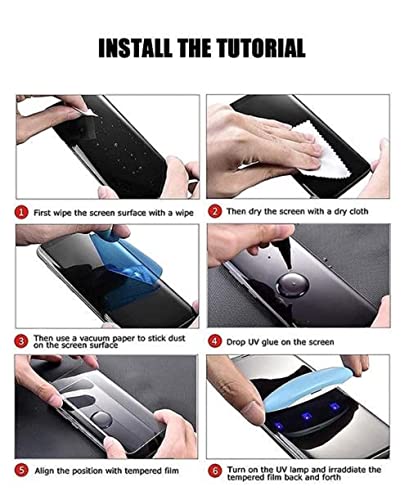 INSTALL THE TUTORIAL

1 First wipe the screen surface with a wipe

2 Then dry the screen with a dry cloth

3 Then use a vacuum paper to stick dust on the screen surface

4 Drop UV glue on the screen

5 Align the position with tempered film

6 Turn on the UV lamp and irraddiate the tempered film back and forth