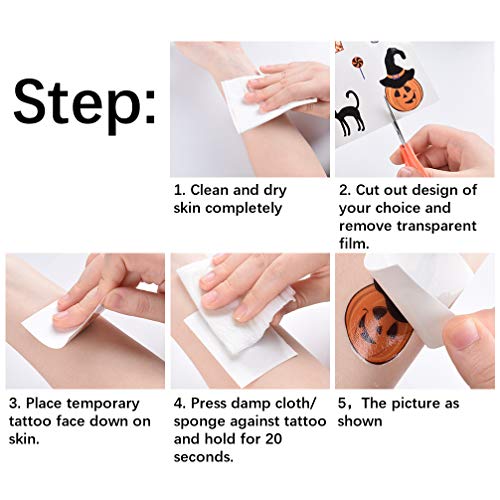 Step:

1. Clean and dry skin completely

2. Cut out design of your choice and remove transparent film.

3. Place temporary tattoo face down on skin.

4. Press damp cloth/ sponge against tattoo and hold for 20 seconds.

5，The picture as shown