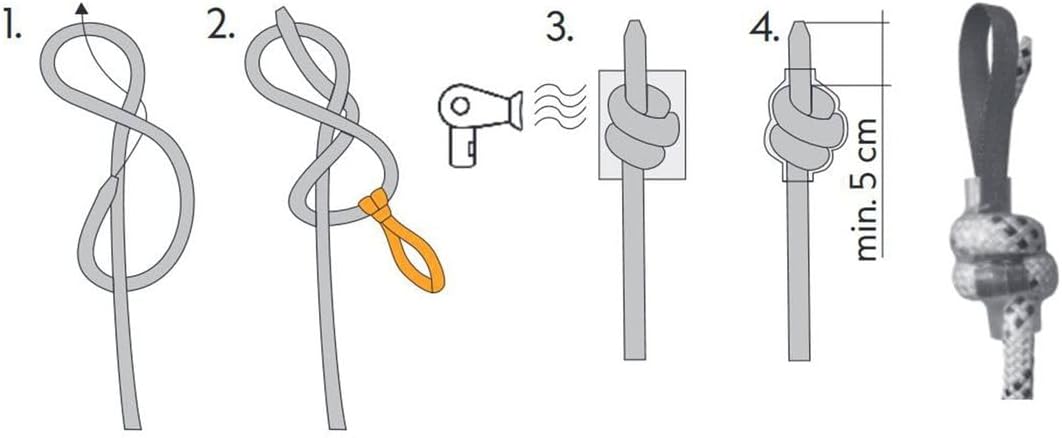 1.

2.

3.

4.

min. 5 cm