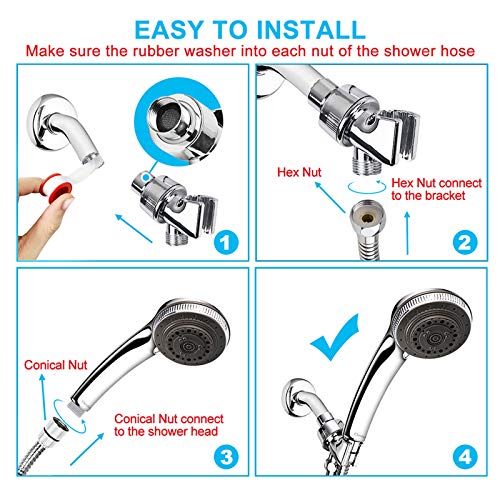 EASY TO INSTALL
Make sure the rubber washer into each nut of the shower hose

1

Hex Nut
Hex Nut connect to the bracket
2

Conical Nut
Conical Nut connect to the shower head
3

4