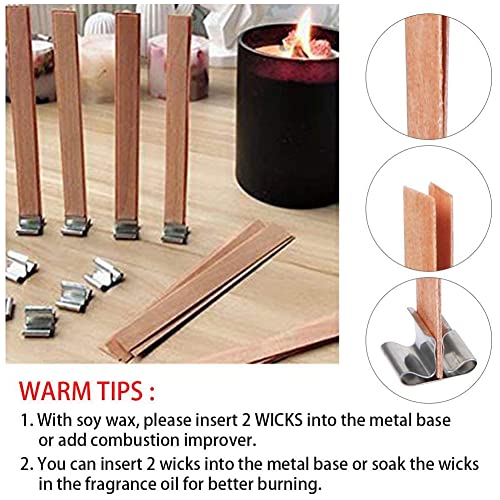 WARM TIPS :

1. With soy wax, please insert 2 WICKS into the metal base or add combustion improver.

2. You can insert 2 wicks into the metal base or soak the wicks in the fragrance oil for better burning.