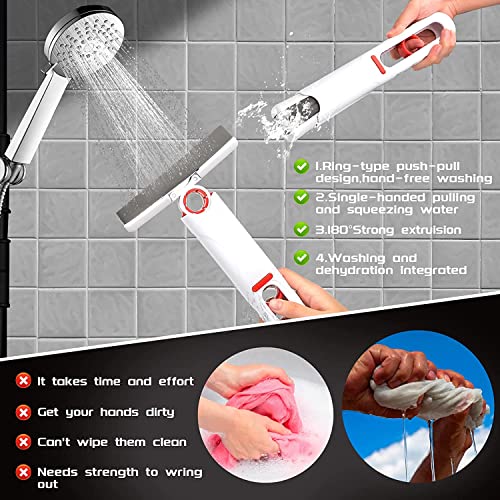 1.Ring-type push-pull design,hand-free washing

2.Single-handed pulling and squeezing water

3.180°Strong extrusion

4.Washing and dehydration integrated

It takes time and effort

Get your hands dirty

Can't wipe them clean

Needs strength to wring out