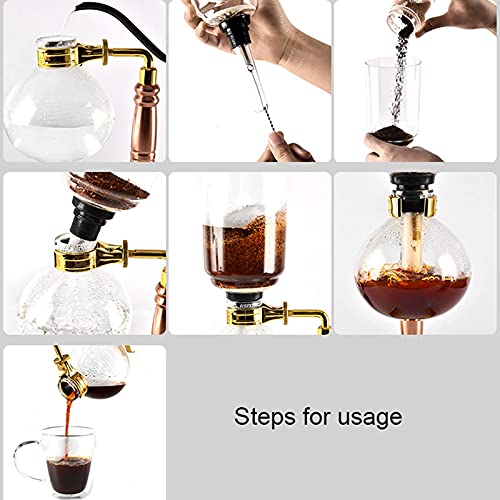 Steps for usage