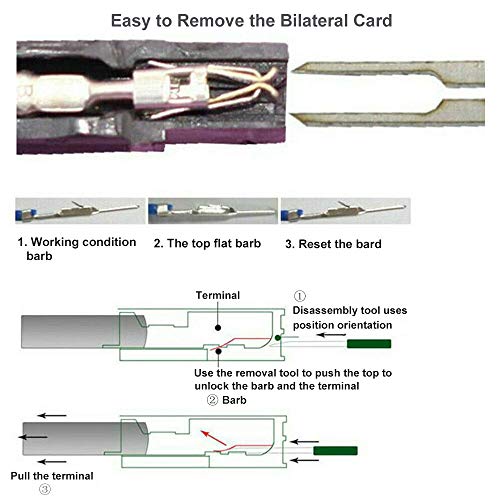 Easy to Remove the Bilateral Card

1. Working condition barb

2. The top flat barb

3. Reset the bard

Terminal

① Disassembly tool uses position orientation

Use the removal tool to push the top to unlock the barb and the terminal

② Barb

Pull the terminal

③