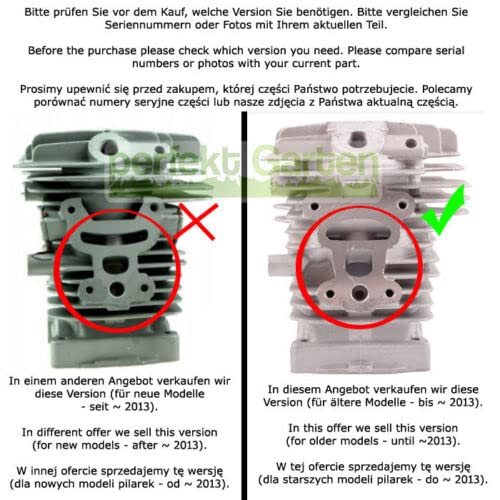 Bitte prüfen Sie vor dem Kauf, welche Version Sie benötigen. Bitte vergleichen Sie Seriennummern oder Fotos mit Ihrem aktuellen Teil.

Before the purchase please check which version you need. Please compare serial numbers or photos with your current part.

Prosimy upewnić się przed zakupem, której części Państwo potrzebujecie. Polecamy porównać numery seryjne części lub nasze zdjęcia z Państwa aktualną częścią.

perfekt Garten

In einem anderen Angebot verkaufen wir diese Version (für neue Modelle - seit ~ 2013).

In different offer we sell this version (for new models - after ~ 2013).

W innej ofercie sprzedajemy tę wersję (dla nowych modeli pilarek - od ~ 2013).

In diesem Angebot verkaufen wir diese Version (für ältere Modelle - bis ~ 2013).

In this offer we sell this version (for older models - until ~2013).

W tej ofercie sprzedajemy tę wersję (dla starszych modeli pilarek - do ~ 2013).