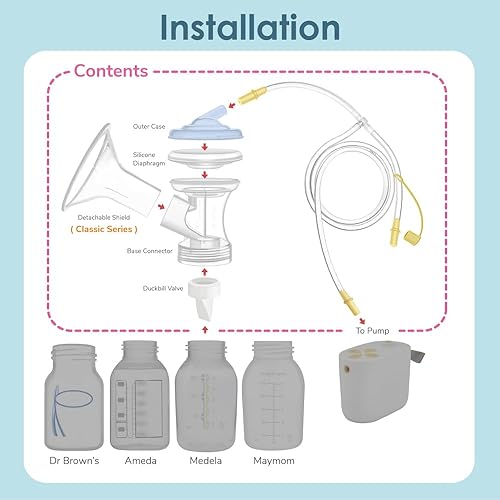 Installation

Contents

Outer Case

Silicone Diaphragm

Detachable Shield

( Classic Series )

Base Connector

Duckbill Valve

To Pump

Dr Brown's

Ameda

Medela

Maymom