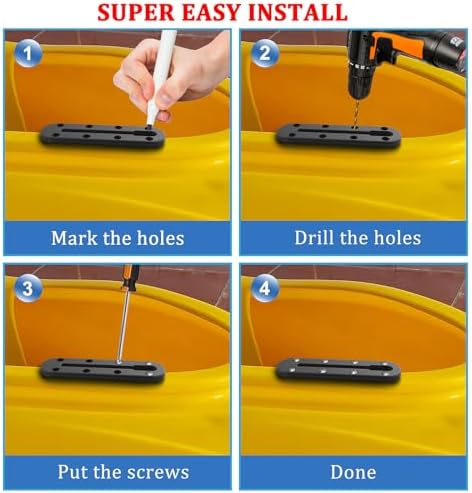 SUPER EASY INSTALL

1

Mark the holes

2

Drill the holes

3

Put the screws

4

Done