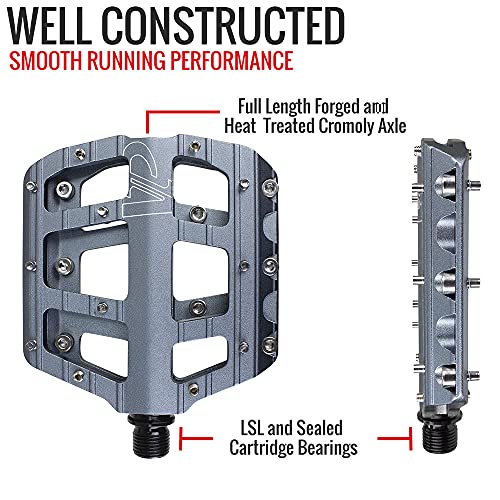 WELL CONSTRUCTED
SMOOTH RUNNING PERFORMANCE

Full Length Forged and
Heat Treated Cromoly Axle

VP

LSL and Sealed
Cartridge Bearings