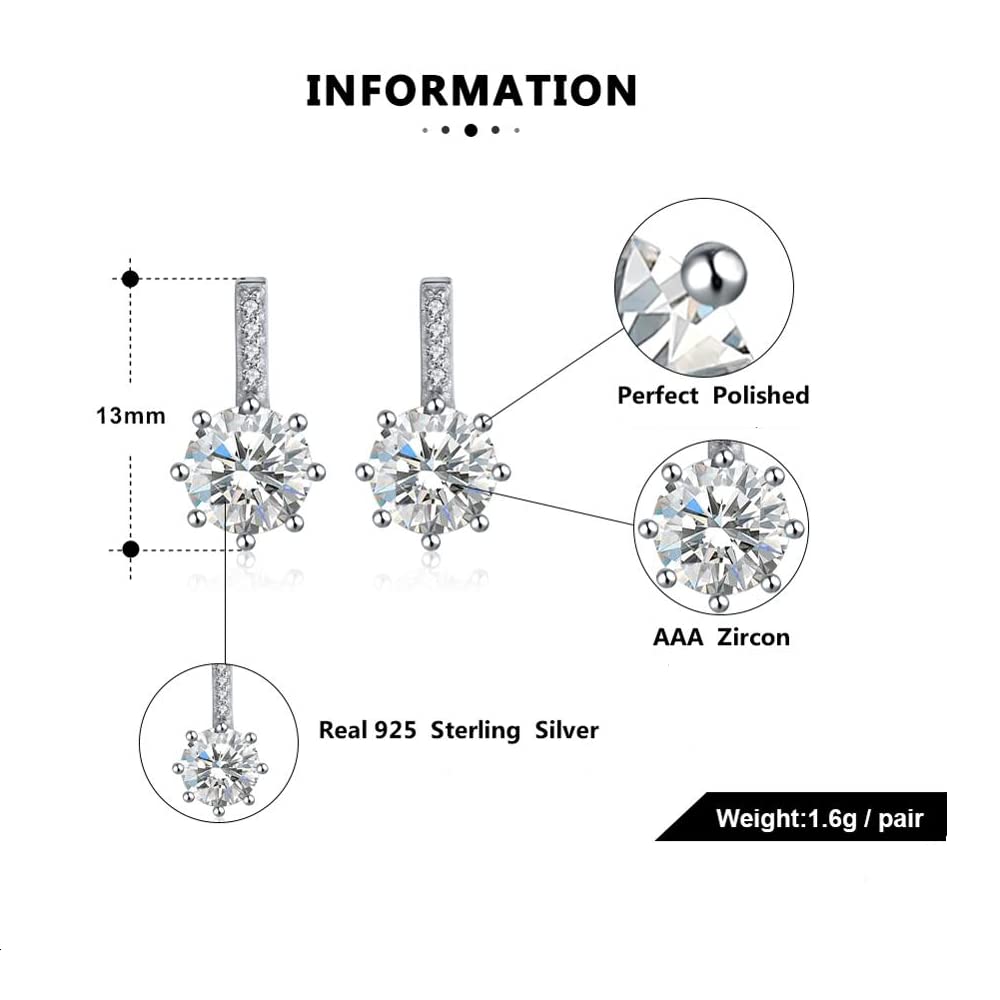 INFORMATION

13mm

Perfect Polished

AAA Zircon

Real 925 Sterling Silver

Weight:1.6g / pair