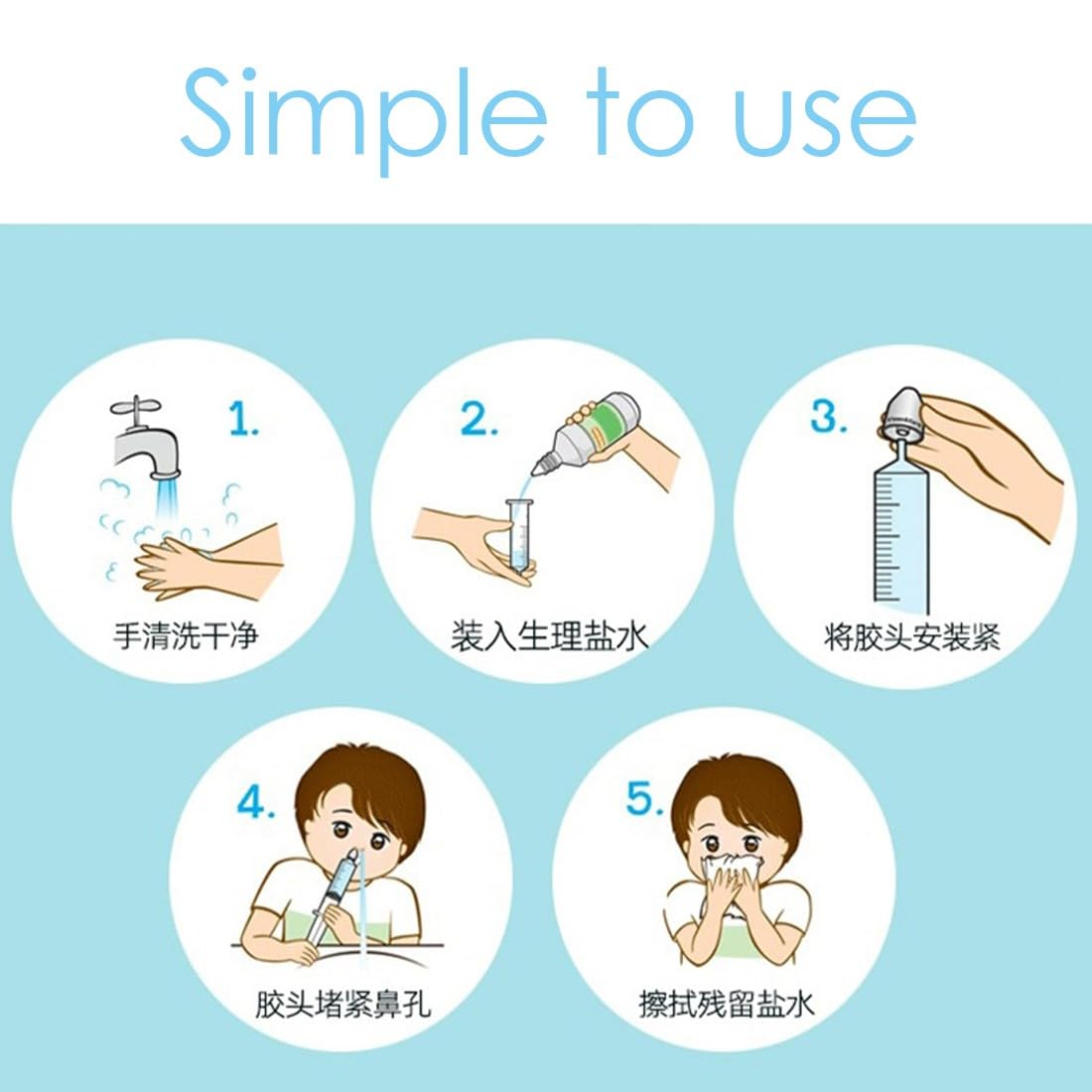 Simple to use

1.
手清洗干净

2.
装入生理盐水

3.
将胶头安装紧

4.
胶头堵紧鼻孔

5.
擦拭残留盐水