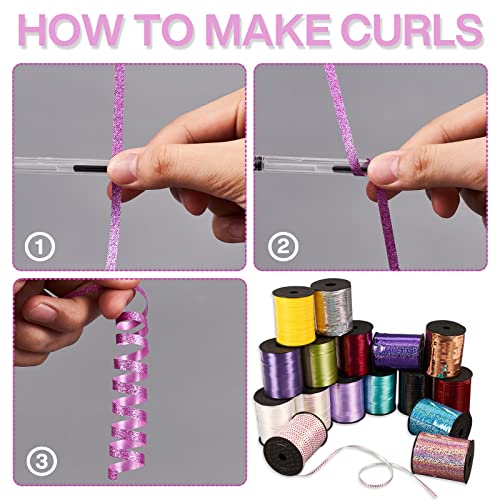 HOW TO MAKE CURLS

①

②

③