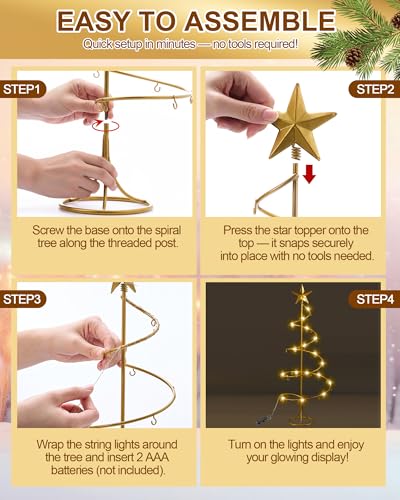 EASY TO ASSEMBLE
Quick setup in minutes — no tools required!

STEP1

Screw the base onto the spiral tree along the threaded post.

STEP2

Press the star topper onto the top — it snaps securely into place with no tools needed.

STEP3

Wrap the string lights around the tree and insert 2 AAA batteries (not included).

STEP4

Turn on the lights and enjoy your glowing display!