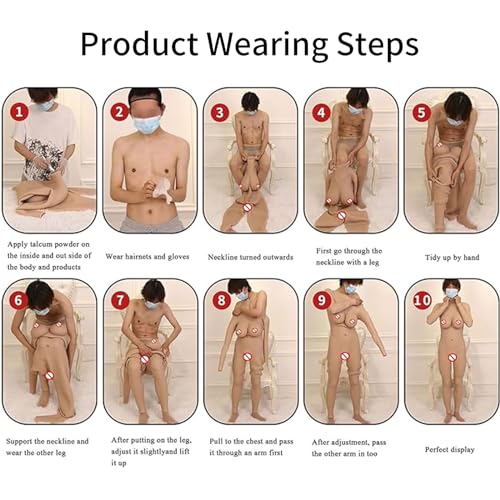 Product Wearing Steps

1
Apply talcum powder on the inside and out side of the body and products

2
Wear hairnets and gloves

3
Neckline turned outwards

4
First go through the neckline with a leg

5
Tidy up by hand

6
Support the neckline and wear the other leg

7
After putting on the leg, adjust it slightlyand lift it up

8
Pull to the chest and pass it through an arm first

9
After adjustment, pass the other arm in too

10
Perfect display