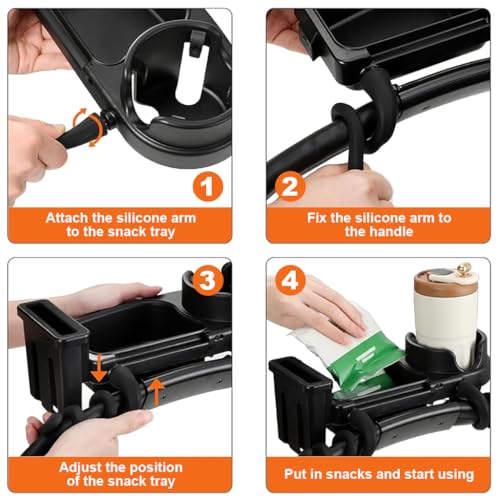 1

Attach the silicone arm to the snack tray

2

Fix the silicone arm to the handle

3

Adjust the position of the snack tray

4

Put in snacks and start using