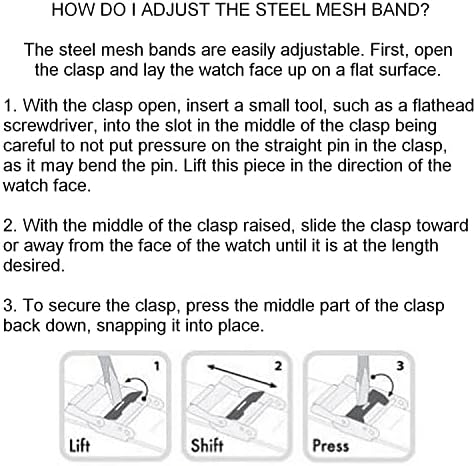 HOW DO I ADJUST THE STEEL MESH BAND?

The steel mesh bands are easily adjustable. First, open the clasp and lay the watch face up on a flat surface.

1. With the clasp open, insert a small tool, such as a flathead screwdriver, into the slot in the middle of the clasp being careful to not put pressure on the straight pin in the clasp, as it may bend the pin. Lift this piece in the direction of the watch face.

2. With the middle of the clasp raised, slide the clasp toward or away from the face of the watch until it is at the length desired.

3. To secure the clasp, press the middle part of the clasp back down, snapping it into place.

1
Lift

2
Shift

3
Press