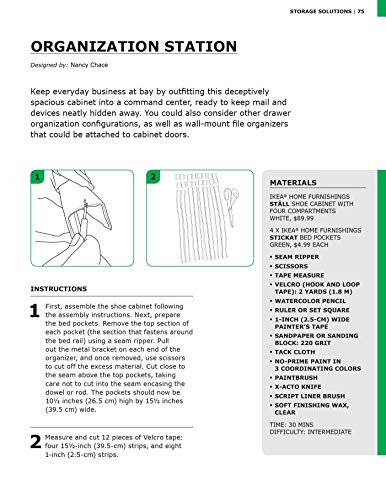 STORAGE SOLUTIONS | 75

ORGANIZATION STATION

Designed by: Nancy Chace

Keep everyday business at bay by outfitting this deceptively spacious cabinet into a command center, ready to keep mail and devices neatly hidden away. You could also consider other drawer organization configurations, as well as wall-mount file organizers that could be attached to cabinet doors.

1

2

INSTRUCTIONS

1 First, assemble the shoe cabinet following the assembly instructions. Next, prepare the bed pockets. Remove the top section of each pocket (the section that fastens around the bed rail) using a seam ripper. Pull out the metal bracket on each end of the organizer, and once removed, use scissors to cut off the excess material. Cut close to the seam above the top pockets, taking care not to cut into the seam encasing the dowel or rod. The pockets should now be 10½ inches (26.5 cm) high by 15½ inches (39.5 cm) wide.

2 Measure and cut 12 pieces of Velcro tape: four 15½-inch (39.5-cm) strips, and eight 1-inch (2.5-cm) strips.

MATERIALS

IKEA® HOME FURNISHINGS STÄLL SHOE CABINET WITH FOUR COMPARTMENTS WHITE, $89.99

4 X IKEA® HOME FURNISHINGS STICKAT BED POCKETS GREEN, $4.99 EACH

• SEAM RIPPER
• SCISSORS
• TAPE MEASURE
• VELCRO (HOOK AND LOOP TAPE): 2 YARDS (1.8 M)
• WATERCOLOR PENCIL
• RULER OR SET SQUARE
• 1-INCH (2.5-CM) WIDE PAINTER'S TAPE
• SANDPAPER OR SANDING BLOCK: 220 GRIT
• TACK CLOTH
• NO-PRIME PAINT IN 3 COORDINATING COLORS
• PAINTBRUSH
• X-ACTO KNIFE
• SCRIPT LINER BRUSH
• SOFT FINISHING WAX, CLEAR

TIME: 30 MINS
DIFFICULTY: INTERMEDIATE