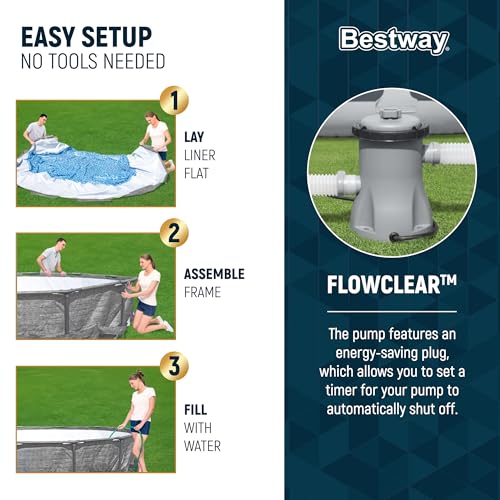 EASY SETUP
NO TOOLS NEEDED

1
LAY
LINER
FLAT

2
ASSEMBLE
FRAME

3
FILL
WITH
WATER

Bestway

FLOWCLEAR™

The pump features an energy-saving plug, which allows you to set a timer for your pump to automatically shut off.