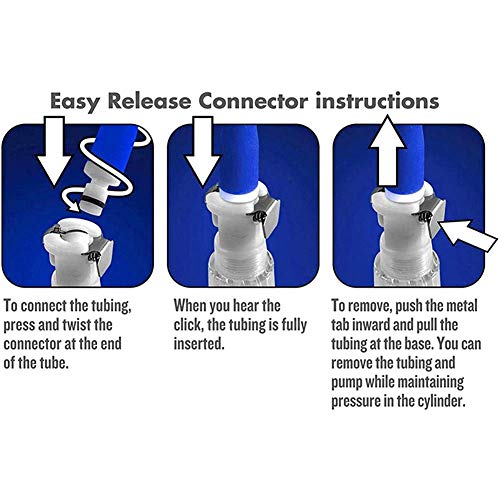 Easy Release Connector instructions

To connect the tubing, press and twist the connector at the end of the tube.

When you hear the click, the tubing is fully inserted.

To remove, push the metal tab inward and pull the tubing at the base. You can remove the tubing and pump while maintaining pressure in the cylinder.