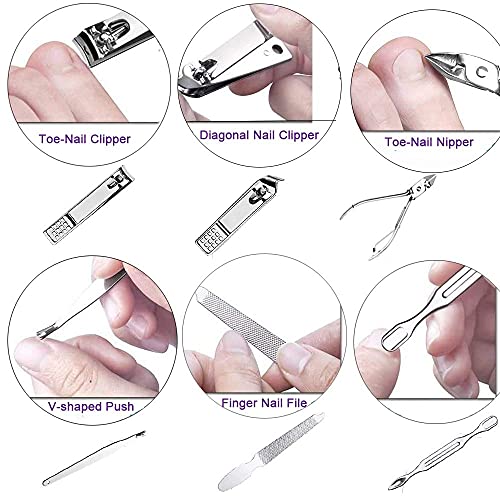 Toe-Nail Clipper

Diagonal Nail Clipper

Toe-Nail Nipper

V-shaped Push

Finger Nail File