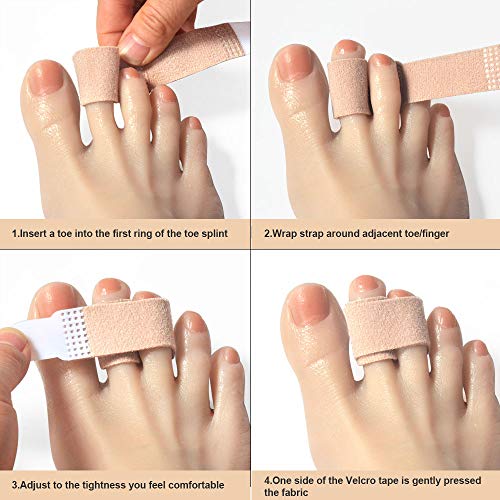 1.Insert a toe into the first ring of the toe splint

2.Wrap strap around adjacent toe/finger

3.Adjust to the tightness you feel comfortable

4.One side of the Velcro tape is gently pressed the fabric