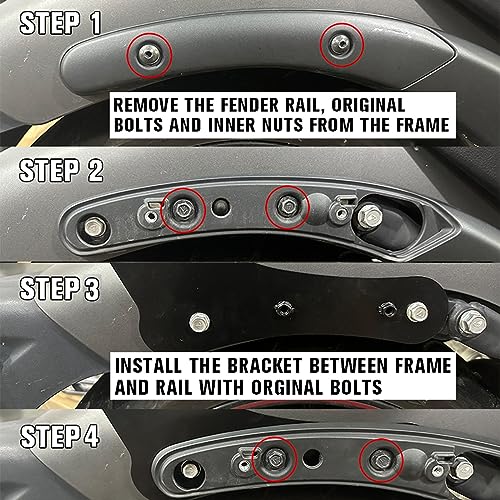 STEP 1

REMOVE THE FENDER RAIL, ORIGINAL BOLTS AND INNER NUTS FROM THE FRAME

STEP 2

STEP 3

INSTALL THE BRACKET BETWEEN FRAME AND RAIL WITH ORGINAL BOLTS

STEP 4