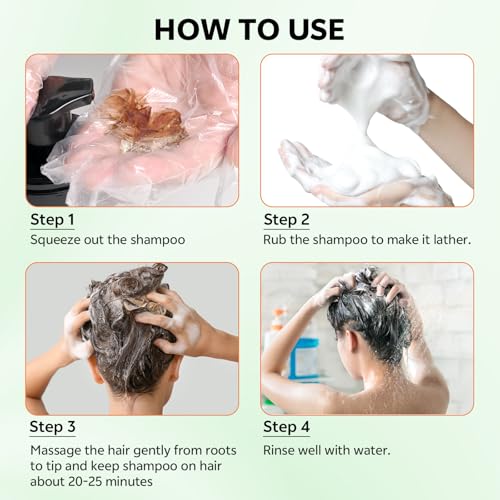 HOW TO USE

Step 1
Squeeze out the shampoo

Step 2
Rub the shampoo to make it lather.

Step 3
Massage the hair gently from roots to tip and keep shampoo on hair about 20-25 minutes

Step 4
Rinse well with water.