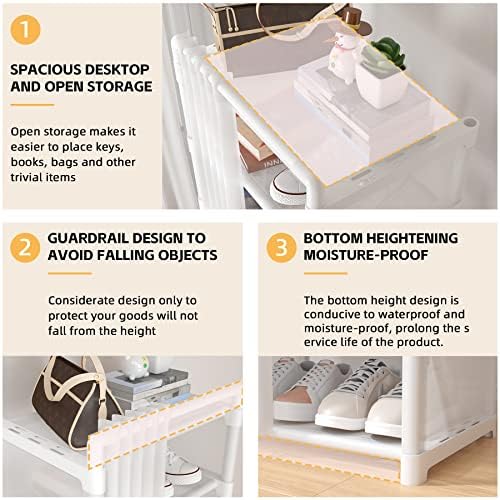 1

SPACIOUS DESKTOP AND OPEN STORAGE

Open storage makes it easier to place keys, books, bags and other trivial items

2

GUARDRAIL DESIGN TO AVOID FALLING OBJECTS

Considerate design only to protect your goods will not fall from the height

3

BOTTOM HEIGHTENING MOISTURE-PROOF

The bottom height design is conducive to waterproof and moisture-proof, prolong the s ervice life of the product.