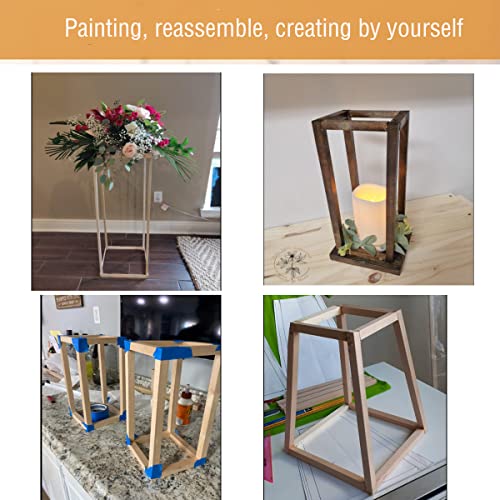 Painting, reassemble, creating by yourself