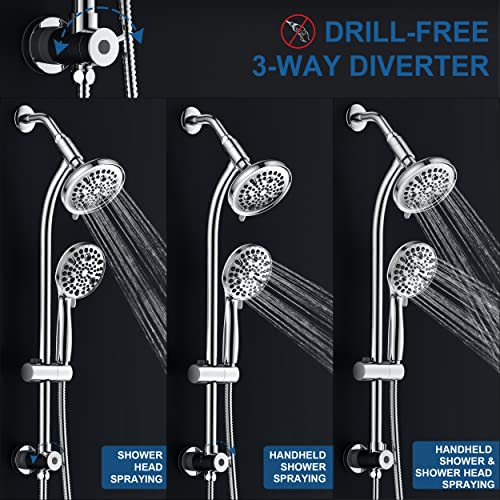 DRILL-FREE
3-WAY DIVERTER

SHOWER HEAD SPRAYING

HANDHELD SHOWER SPRAYING

HANDHELD SHOWER & SHOWER HEAD SPRAYING