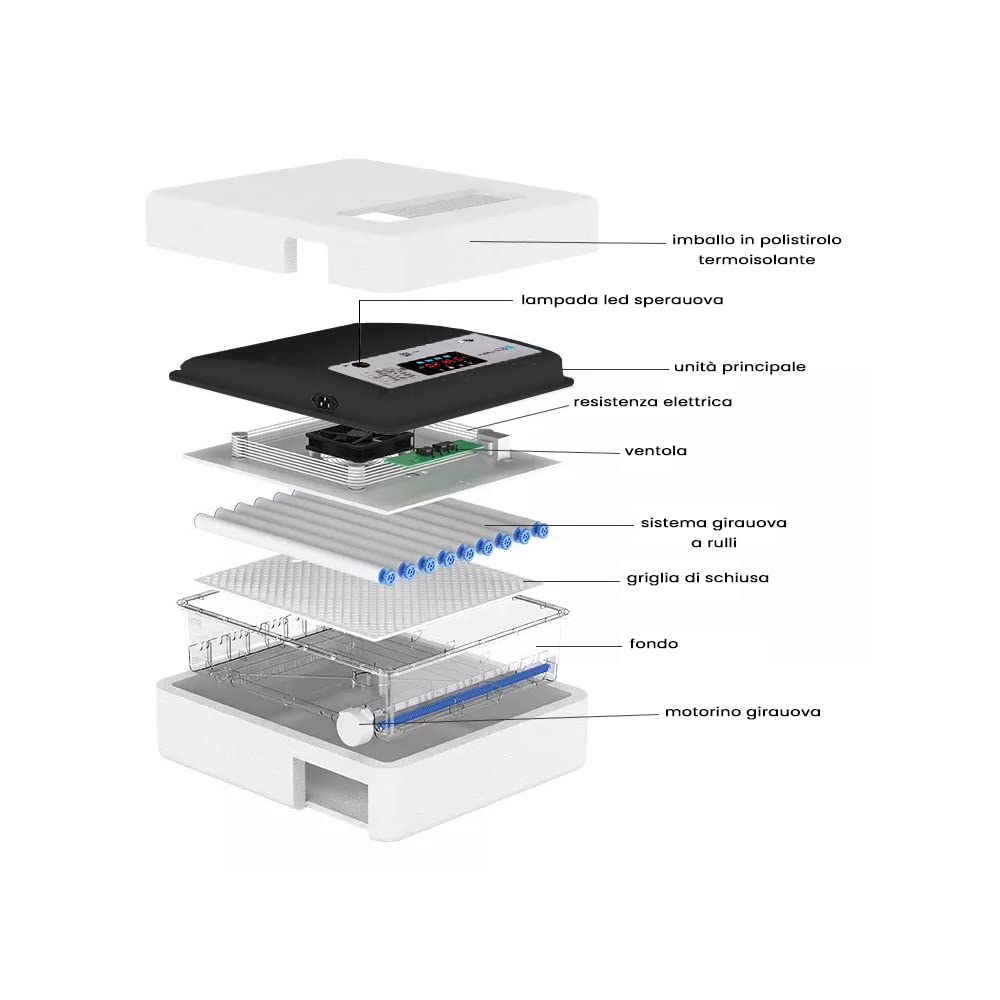 imballo in polistirolo termoisolante

lampada led sperauova

unità principale

resistenza elettrica

ventola

sistema girauova a rulli

griglia di schiusa

fondo

motorino girauova