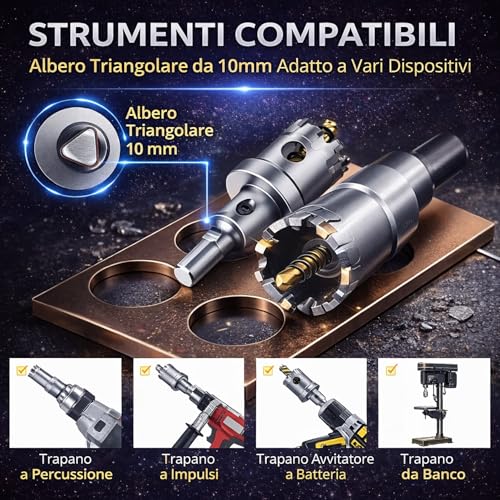 STRUMENTI COMPATIBILI

Albero Triangolare da 10mm Adatto a Vari Dispositivi

Albero Triangolare 10 mm

Trapano a Percussione

Trapano a Impulsi

Trapano Avvitatore a Batteria

Trapano da Banco