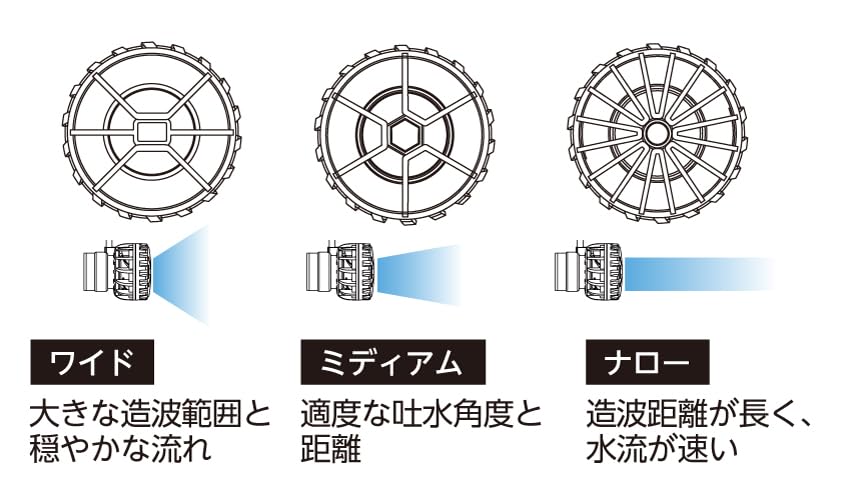 ワイド

大きな造波範囲と穏やかな流れ

ミディアム

適度な吐水角度と距離

ナロー

造波距離が長く、水流が速い