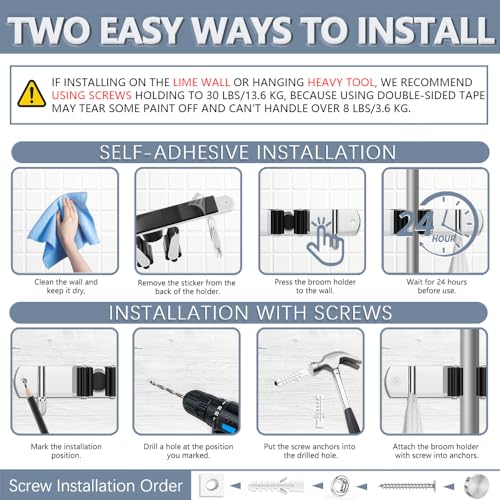 TWO EASY WAYS TO INSTALL

IF INSTALLING ON THE LIME WALL OR HANGING HEAVY TOOL, WE RECOMMEND USING SCREWS HOLDING TO 30 LBS/13.6 KG, BECAUSE USING DOUBLE-SIDED TAPE MAY TEAR SOME PAINT OFF AND CAN'T HANDLE OVER 8 LBS/3.6 KG.

SELF-ADHESIVE INSTALLATION

24 HOUR

Clean the wall and keep it dry,

Remove the sticker from the back of the holder.

Press the broom holder to the wall.

Wait for 24 hours before use.

INSTALLATION WITH SCREWS

Mark the installation position.

Drill a hole at the position you marked.

Put the screw anchors into the drilled hole.

Attach the broom holder with screw into anchors.

Screw Installation Order