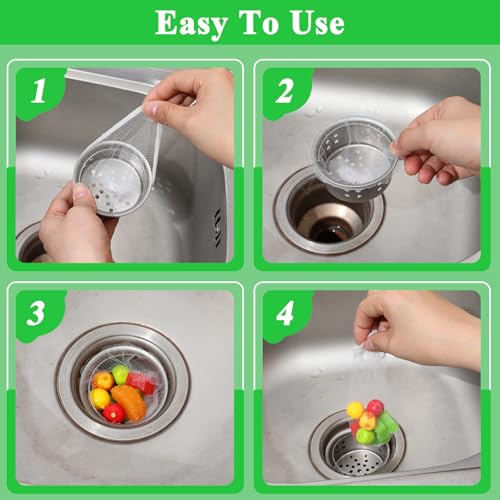 Easy To Use

1

2

3

4