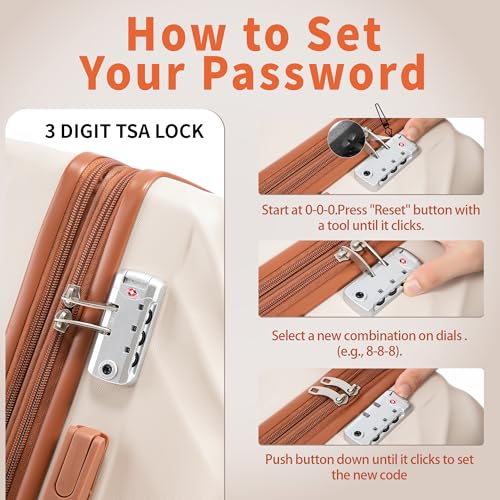 How to Set Your Password

3 DIGIT TSA LOCK

Start at 0-0-0.Press "Reset" button with a tool until it clicks.

Select a new combination on dials . (e.g., 8-8-8).

Push button down until it clicks to set the new code