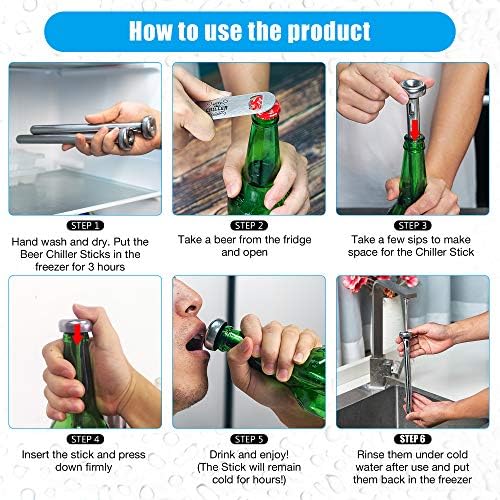 How to use the product

STEP 1
Hand wash and dry. Put the Beer Chiller Sticks in the freezer for 3 hours

STEP 2
Take a beer from the fridge and open

STEP 3
Take a few sips to make space for the Chiller Stick

STEP 4
Insert the stick and press down firmly

STEP 5
Drink and enjoy! (The Stick will remain cold for hours!)

STEP 6
Rinse them under cold water after use and put them back in the freezer