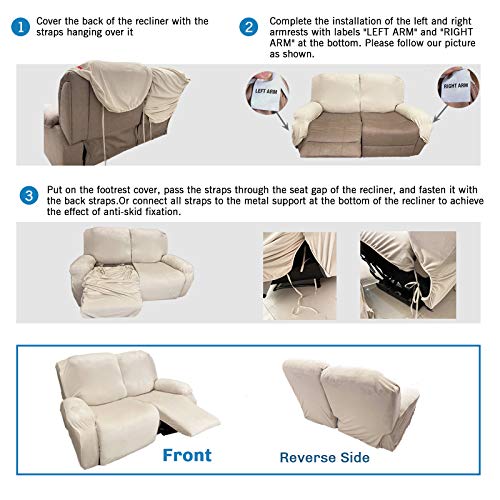 1 Cover the back of the recliner with the straps hanging over it

2 Complete the installation of the left and right armrests with labels "LEFT ARM" and "RIGHT ARM" at the bottom. Please follow our picture as shown.

LEFT ARM

RIGHT ARM

3 Put on the footrest cover, pass the straps through the seat gap of the recliner, and fasten it with the back straps.Or connect all straps to the metal support at the bottom of the recliner to achieve the effect of anti-skid fixation.

Front

Reverse Side