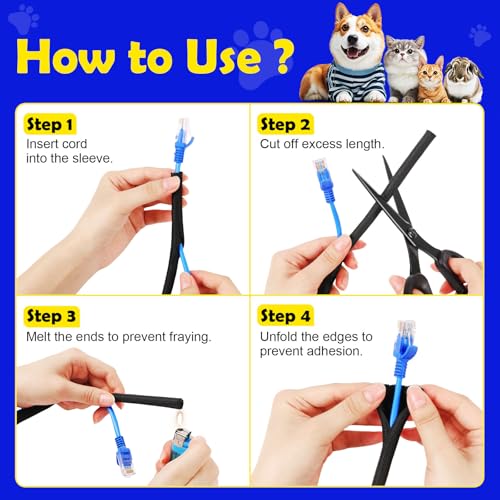 How to Use ?

Step 1
Insert cord into the sleeve.

Step 2
Cut off excess length.

Step 3
Melt the ends to prevent fraying.

Step 4
Unfold the edges to prevent adhesion.