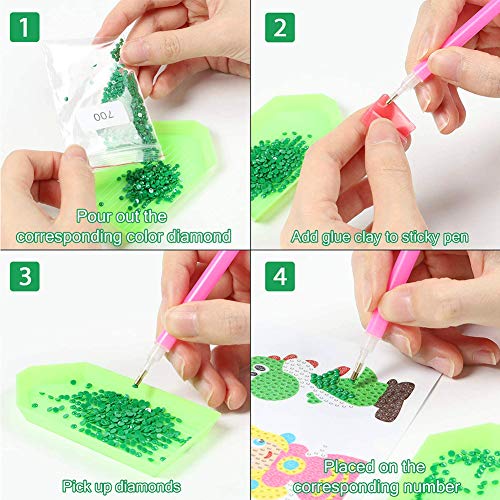 1

700

Pour out the corresponding color diamond

2

Add glue clay to sticky pen

3

Pick up diamonds

4

Placed on the corresponding number