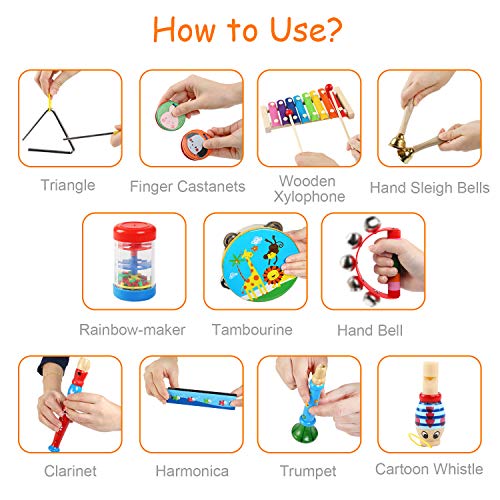 How to Use?

Triangle

Finger Castanets

Wooden Xylophone

Hand Sleigh Bells

Rainbow-maker

Tambourine

Hand Bell

Clarinet

Harmonica

Trumpet

Cartoon Whistle