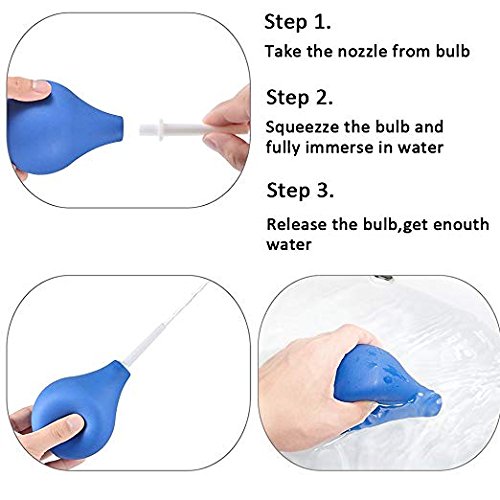 Step 1.
Take the nozzle from bulb

Step 2.
Squeezze the bulb and fully immerse in water

Step 3.
Release the bulb,get enouth water