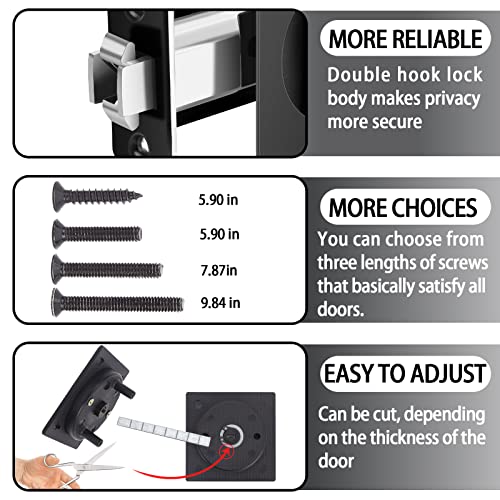 MORE RELIABLE

Double hook lock body makes privacy more secure

5.90 in

5.90 in

7.87in

9.84 in

MORE CHOICES

You can choose from three lengths of screws that basically satisfy all doors.

EASY TO ADJUST

Can be cut, depending on the thickness of the door