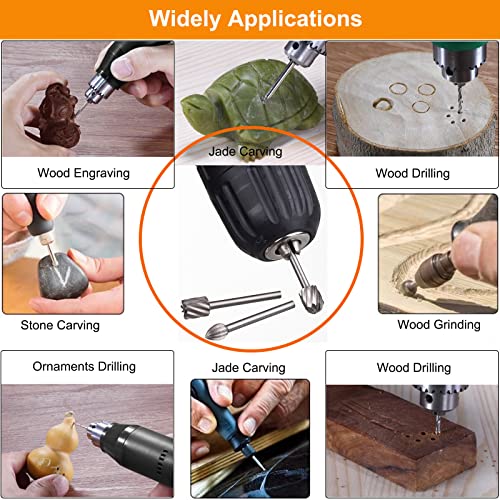 Widely Applications

Wood Engraving

Jade Carving

Wood Drilling

Stone Carving

Wood Grinding

Ornaments Drilling

Jade Carving

Wood Drilling