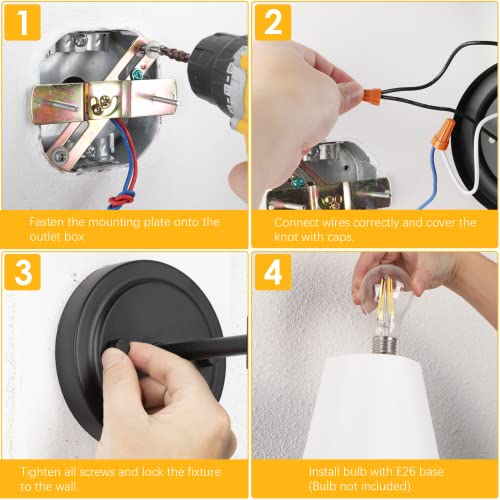 1

Fasten the mounting plate onto the outlet box

2

Connect wires correctly and cover the knot with caps.

3

Tighten all screws and lock the fixture to the wall.

4

Install bulb with E26 base (Bulb not included)