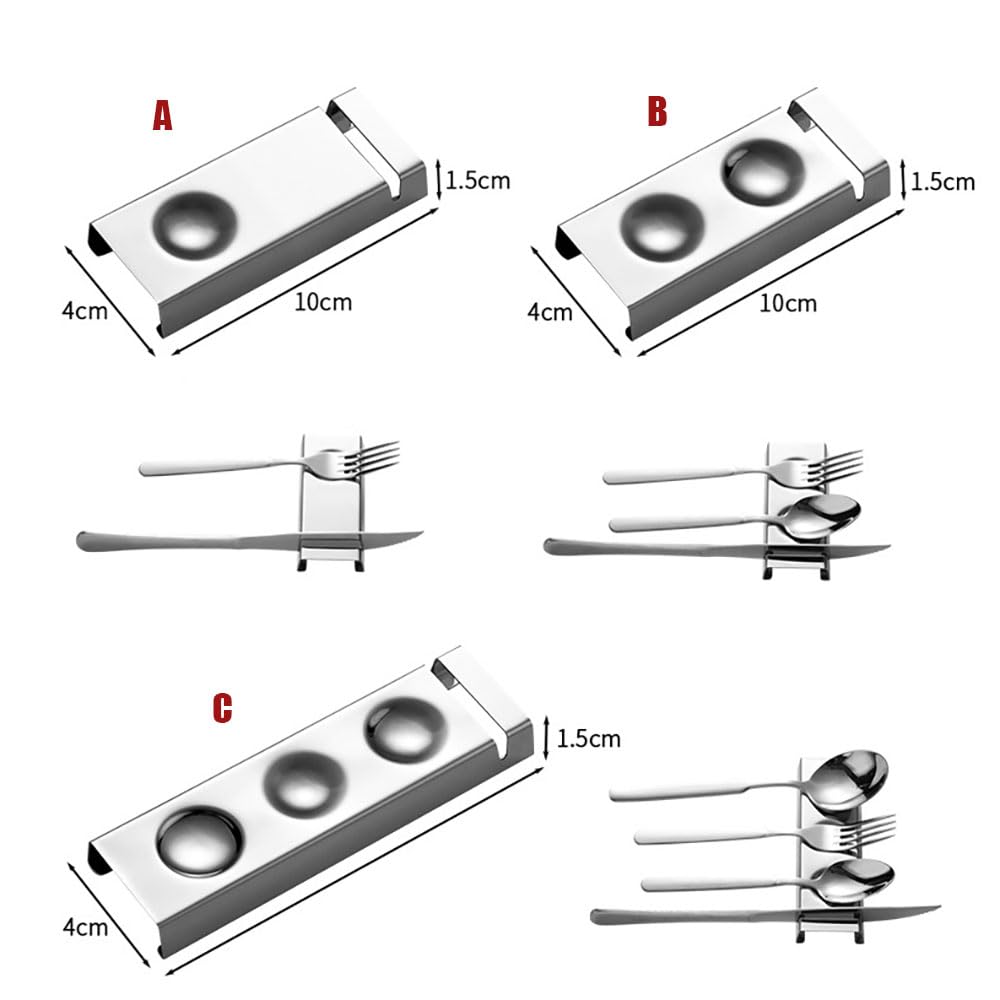 A

1.5cm

4cm

10cm

B

1.5cm

4cm

10cm

C

1.5cm

4cm