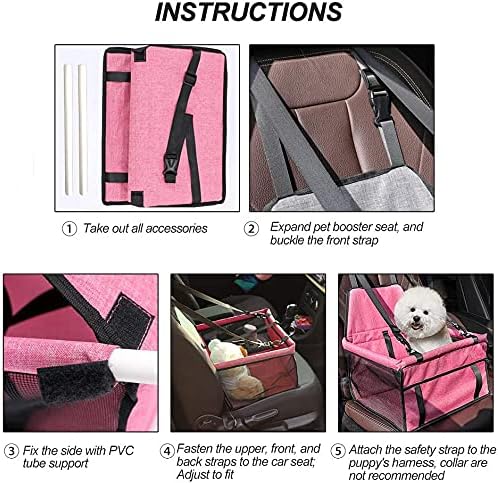 INSTRUCTIONS

① Take out all accessories

② Expand pet booster seat, and buckle the front strap

③ Fix the side with PVC tube support

④ Fasten the upper, front, and back straps to the car seat; Adjust to fit

⑤ Attach the safety strap to the puppy's harness, collar are not recommended