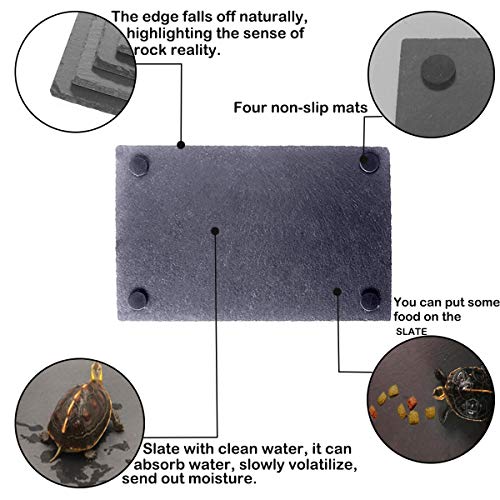 The edge falls off naturally, highlighting the sense of rock reality.

Four non-slip mats

You can put some food on the SLATE

Slate with clean water, it can absorb water, slowly volatilize, send out moisture.