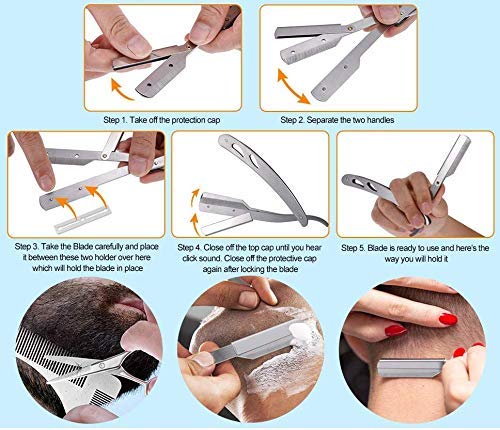 Step 1. Take off the protection cap

Step 2. Separate the two handles

Step 3. Take the Blade carefully and place it between these two holder over here which will hold the blade in place

Step 4. Close off the top cap until you hear click sound. Close off the protective cap again after locking the blade

Step 5. Blade is ready to use and here's the way you will hold it