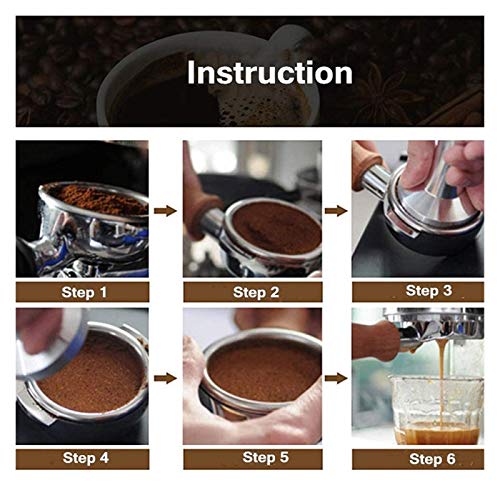 Instruction

Step 1

Step 2

Step 3

Step 4

Step 5

Step 6