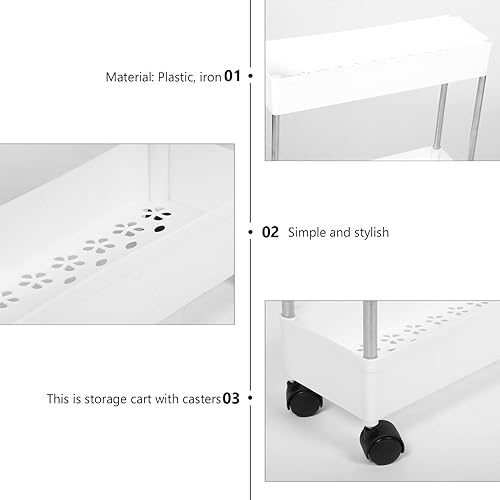 Material: Plastic, iron 01

02 Simple and stylish

This is storage cart with casters 03